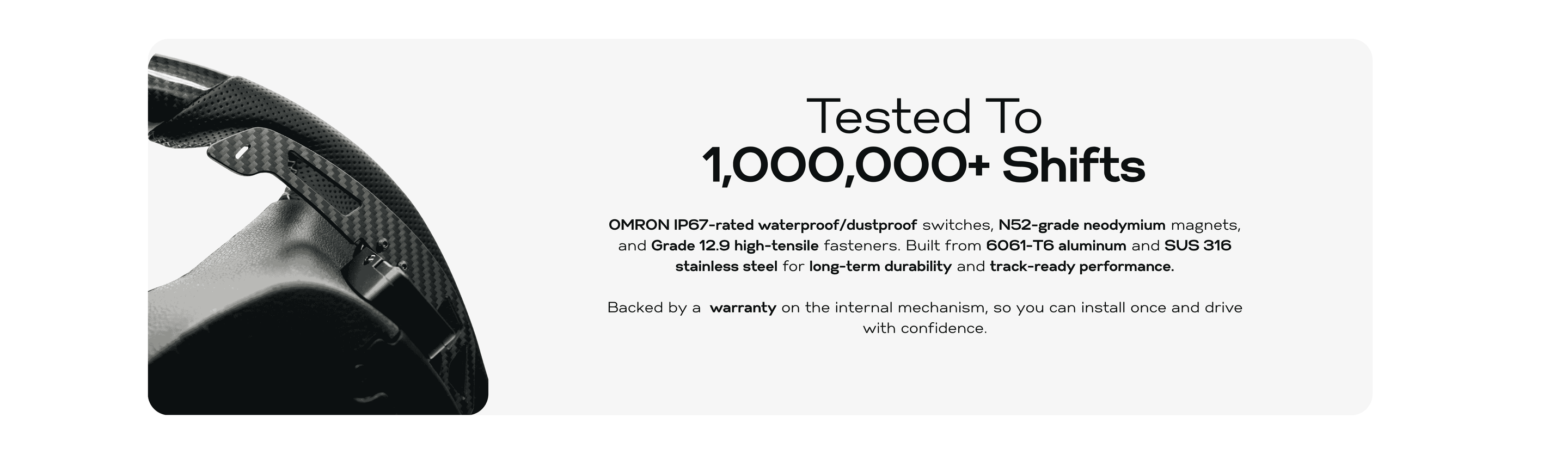 Tested To
1,000,000+ Shifts

OMRON IP67-rated waterproof/dustproof switches, N52-grade neodymium magnets, and Grade 12.9 high-tensile fasteners. Built from 6061-T6 aluminum and SUS 316 stainless steel for long-term durability and track-ready performance.

Backed by a warranty on the internal mechanism, so you can install once and drive with confidence.