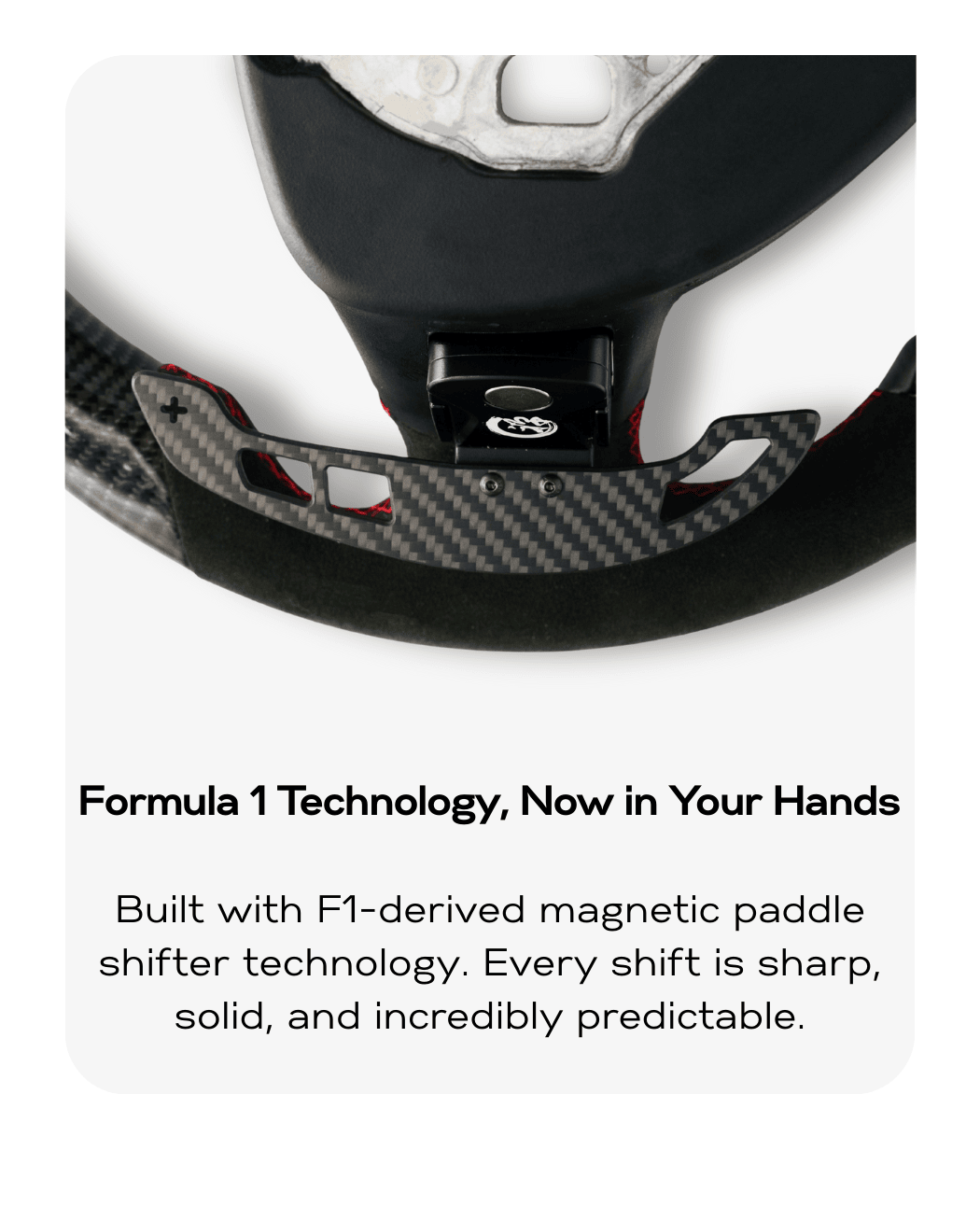 +

Formula 1 Technology, Now in Your Hands

Built with F1-derived magnetic paddle shifter technology. Every shift is sharp, solid, and incredibly predictable.